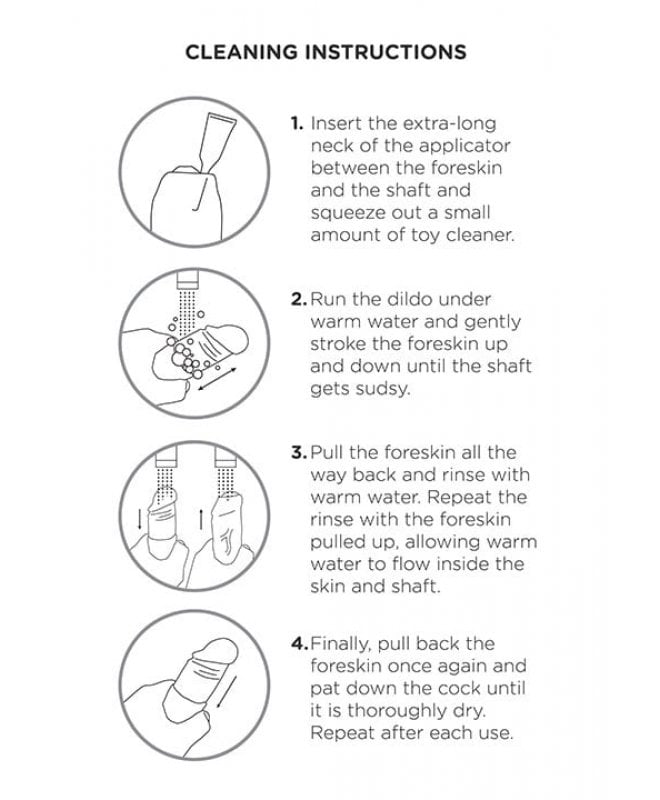 CLEANING INSTRUCTIONS

1. Insert the extra-long neck of the applicator between the foreskin and the shaft and squeeze out a small amount of toy cleaner.

2. Run the dildo under warm water and gently stroke the foreskin up and down until the shaft gets sudsy.

3. Pull the foreskin all the way back and rinse with warm water. Repeat the rinse with the foreskin pulled up, allowing warm water to flow inside the skin and shaft.

4. Finally, pull back the foreskin once again and pat down the cock until it is thoroughly dry. Repeat after each use.