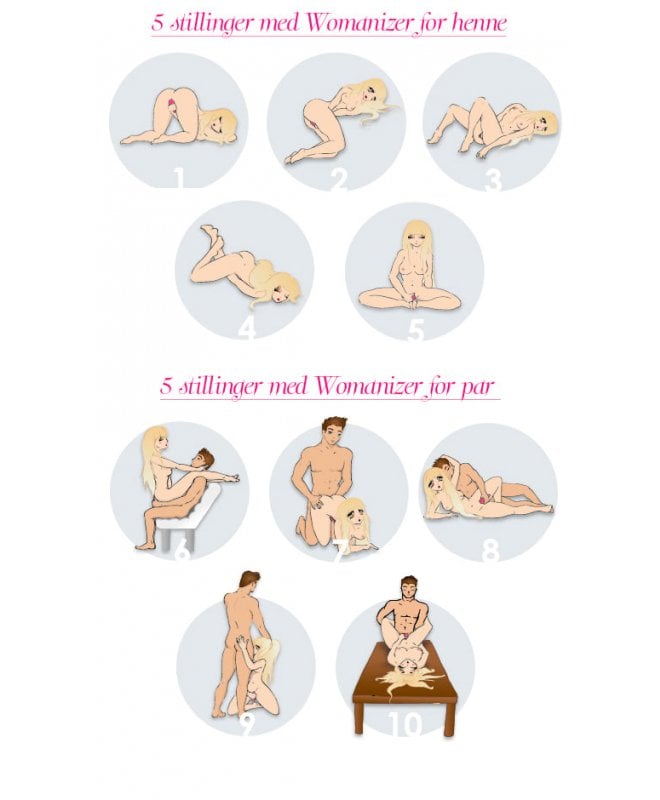 5 stillinger med Womanizer for henne

1

2

3

4

5

5 stillinger med Womanizer for par

6

7

8

9

10